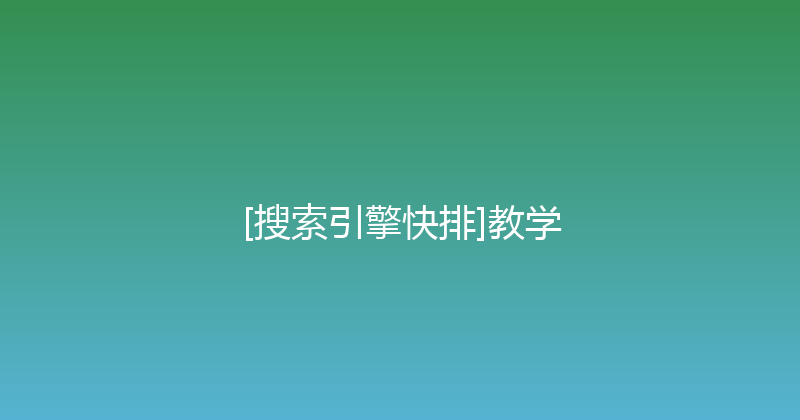 [搜索引擎快排]教学