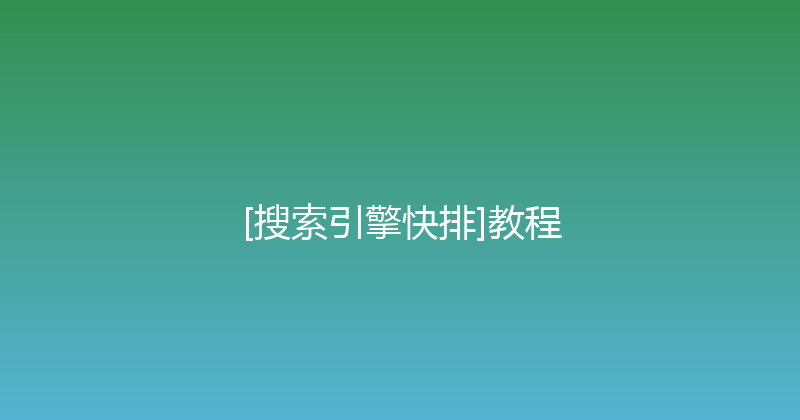 [搜索引擎快排]教程