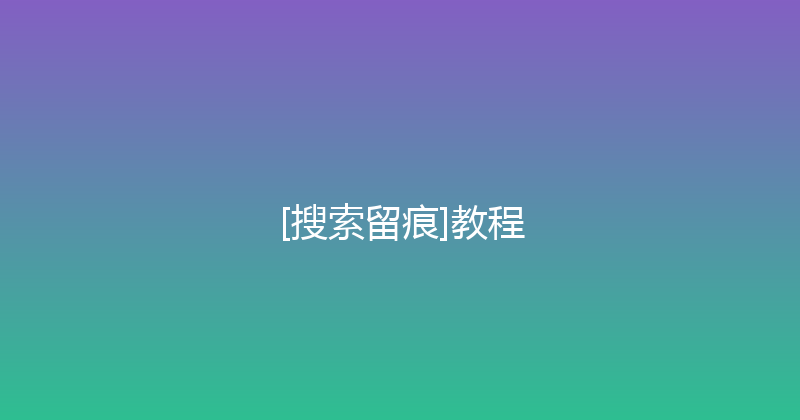 [搜索留痕]教程