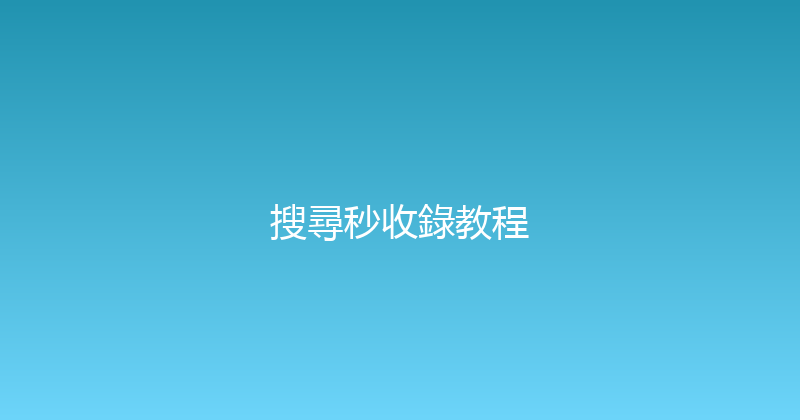 搜尋秒收錄教程