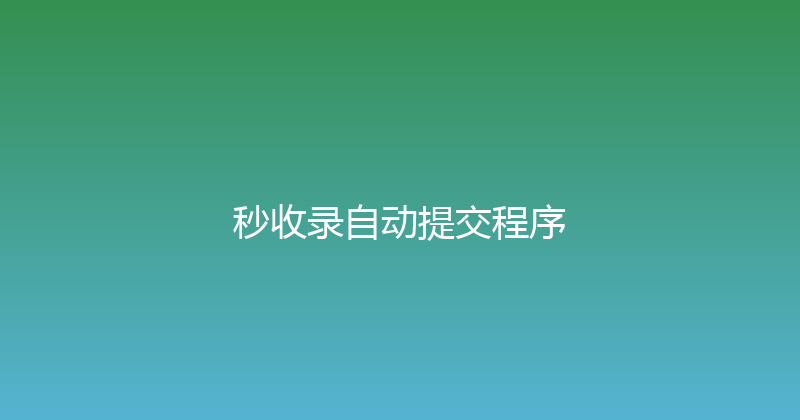 秒收录自动提交程序