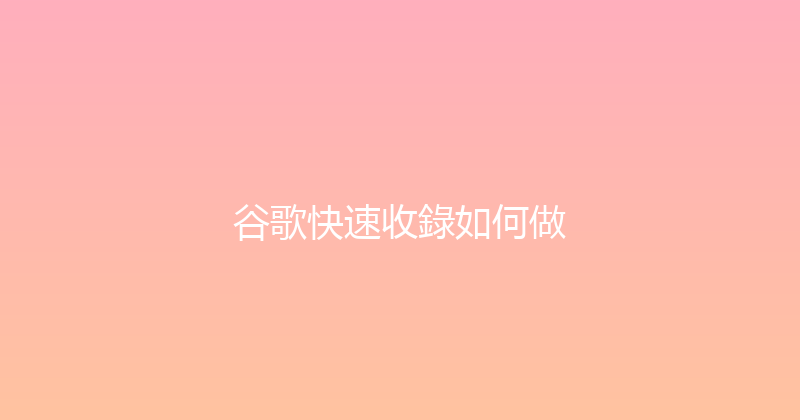 谷歌快速收錄如何做