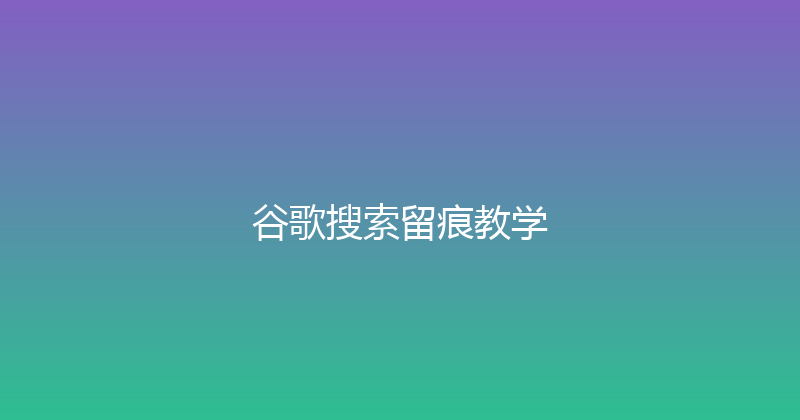 谷歌搜索留痕教学