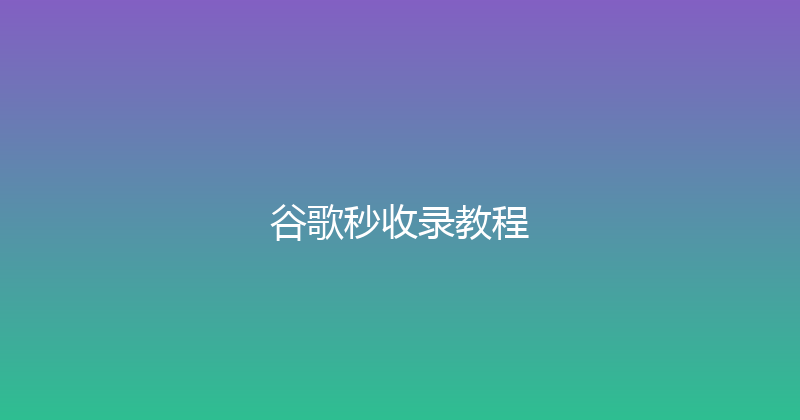 谷歌秒收录教程