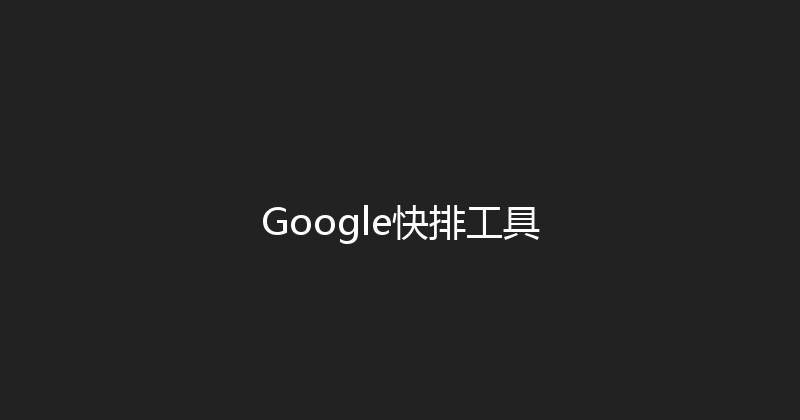 Google快排工具