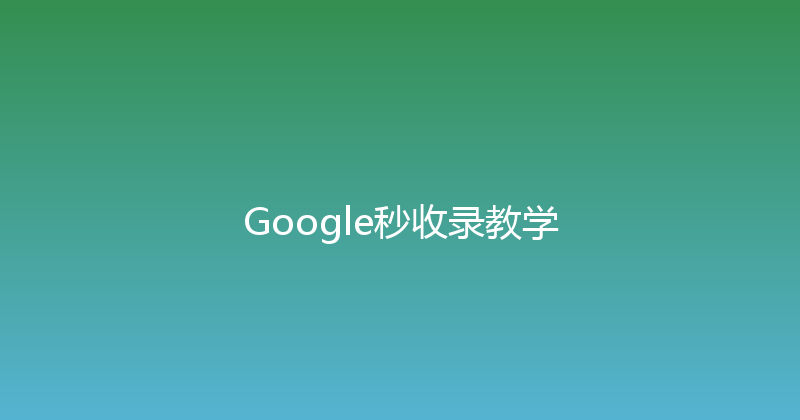 Google秒收录教学