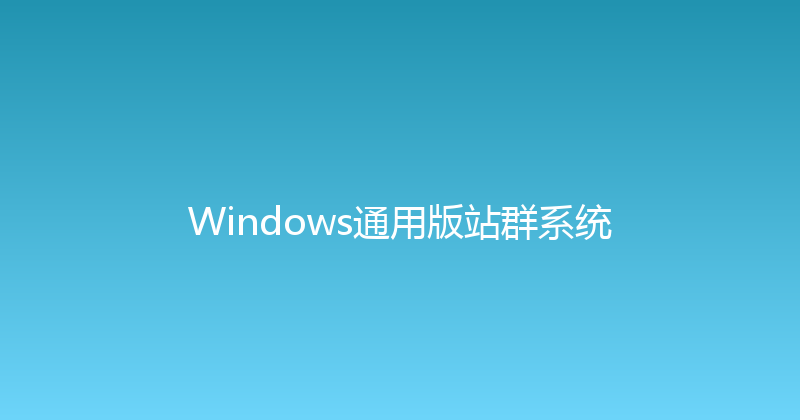 Windows通用版站群系统